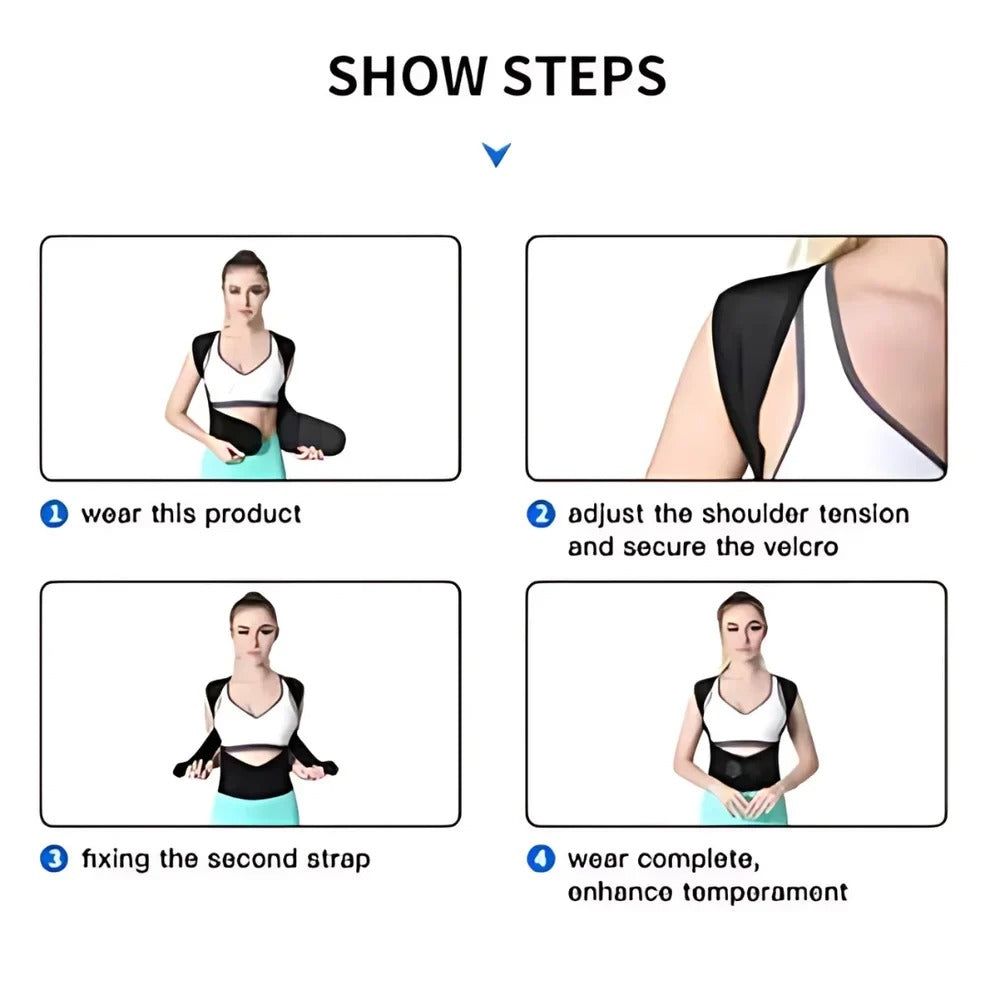 SHOW STEPS

1 wear this product

2 adjust the shoulder tension and secure the velcro

3 fixing the second strap

4 wear complete, enhance temperament